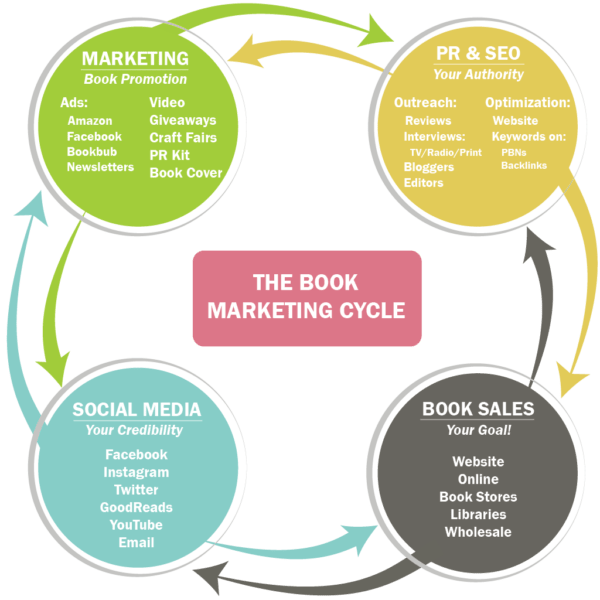 MARKETING
Book Promotion

Ads:
Amazon
Facebook
Bookbub
Newsletters

Video
Giveaways
Craft Fairs
PR Kit
Book Cover

PR & SEO
Your Authority

Outreach:
Reviews
Interviews:
TV/Radio/Print
Bloggers
Editors

Optimization:
Website
Keywords on:
PBNs
Backlinks

THE BOOK MARKETING CYCLE

SOCIAL MEDIA
Your Credibility

Facebook
Instagram
Twitter
GoodReads
YouTube
Email

BOOK SALES
Your Goal!

Website
Online
Book Stores
Libraries
Wholesale